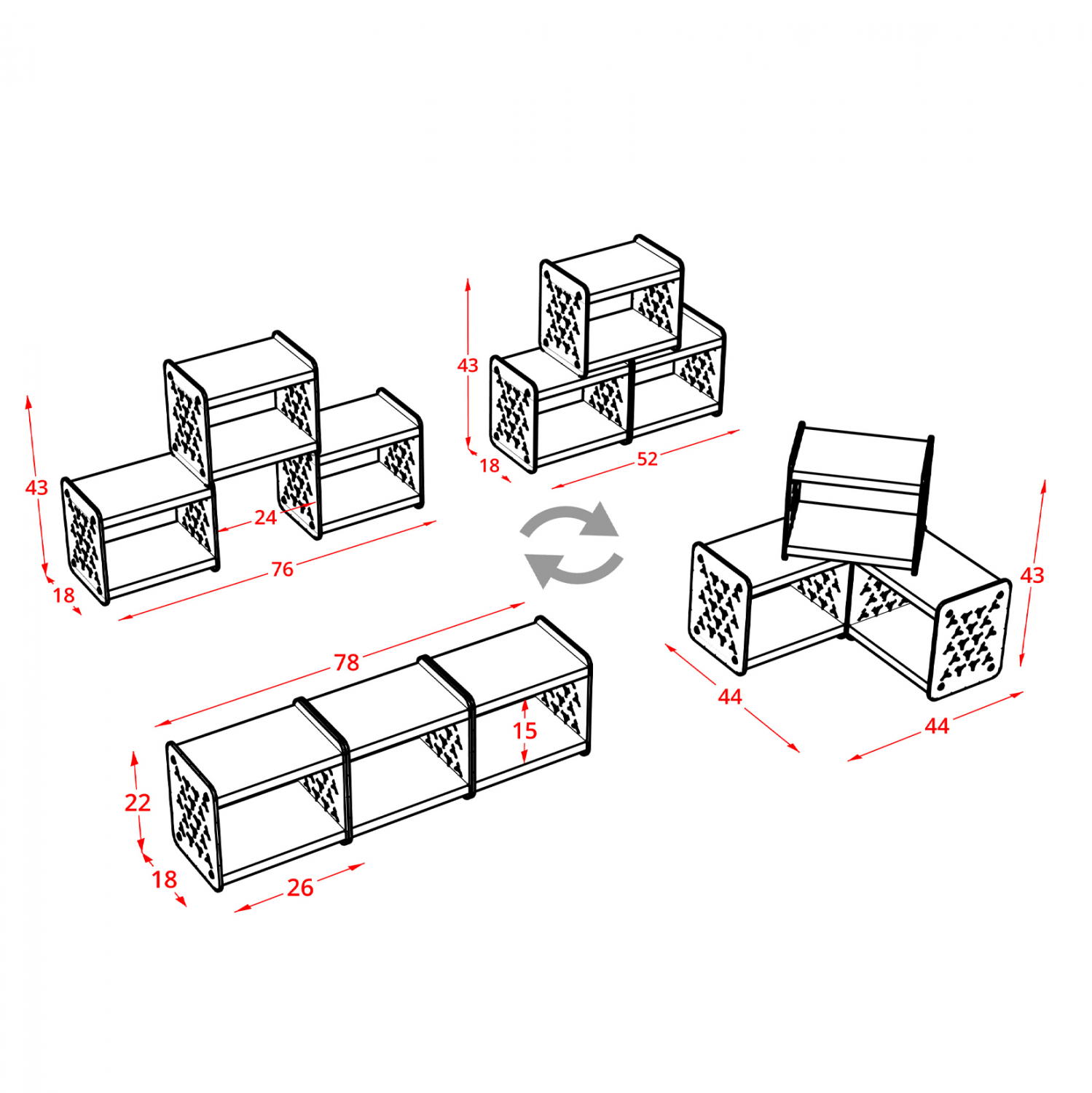 43
18
24
76
43
18
52
43
44
44
78
15
22
18
26