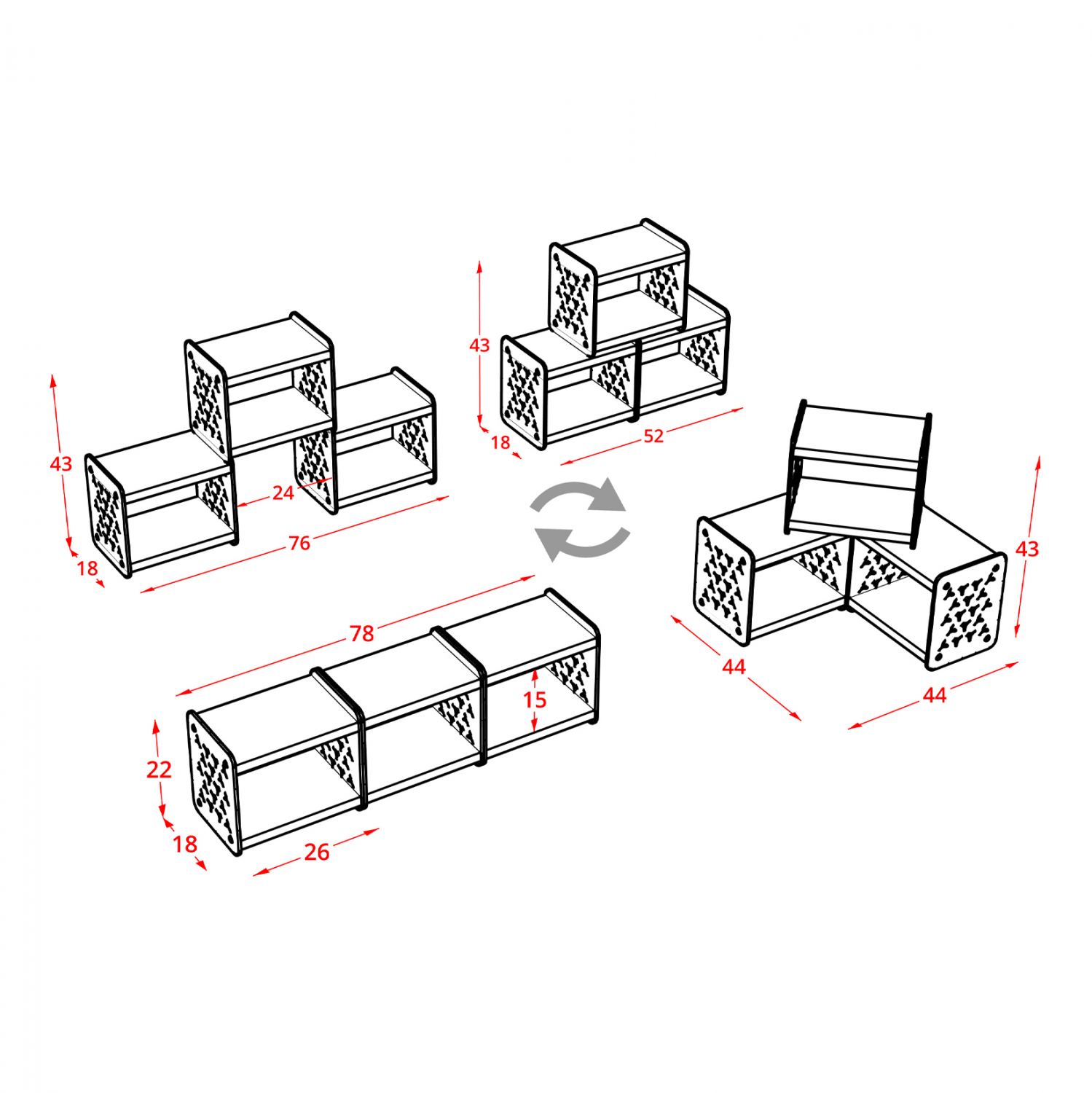 43
24
76
18

43
18
52

43
44
44

78
15
22
18
26