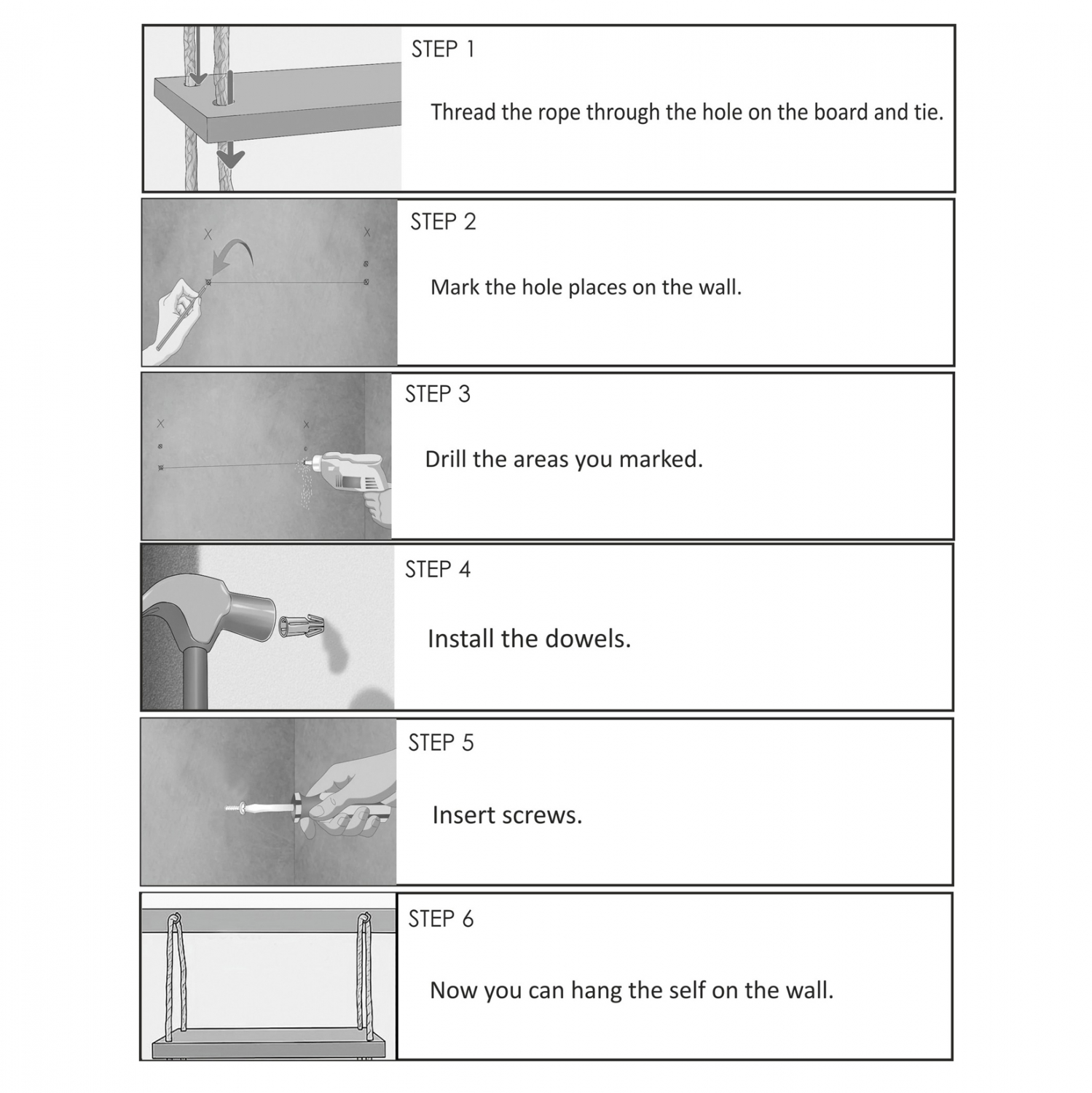 STEP 1

Thread the rope through the hole on the board and tie.

STEP 2

Mark the hole places on the wall.

STEP 3

Drill the areas you marked.

STEP 4

Install the dowels.

STEP 5

Insert screws.

STEP 6

Now you can hang the self on the wall.